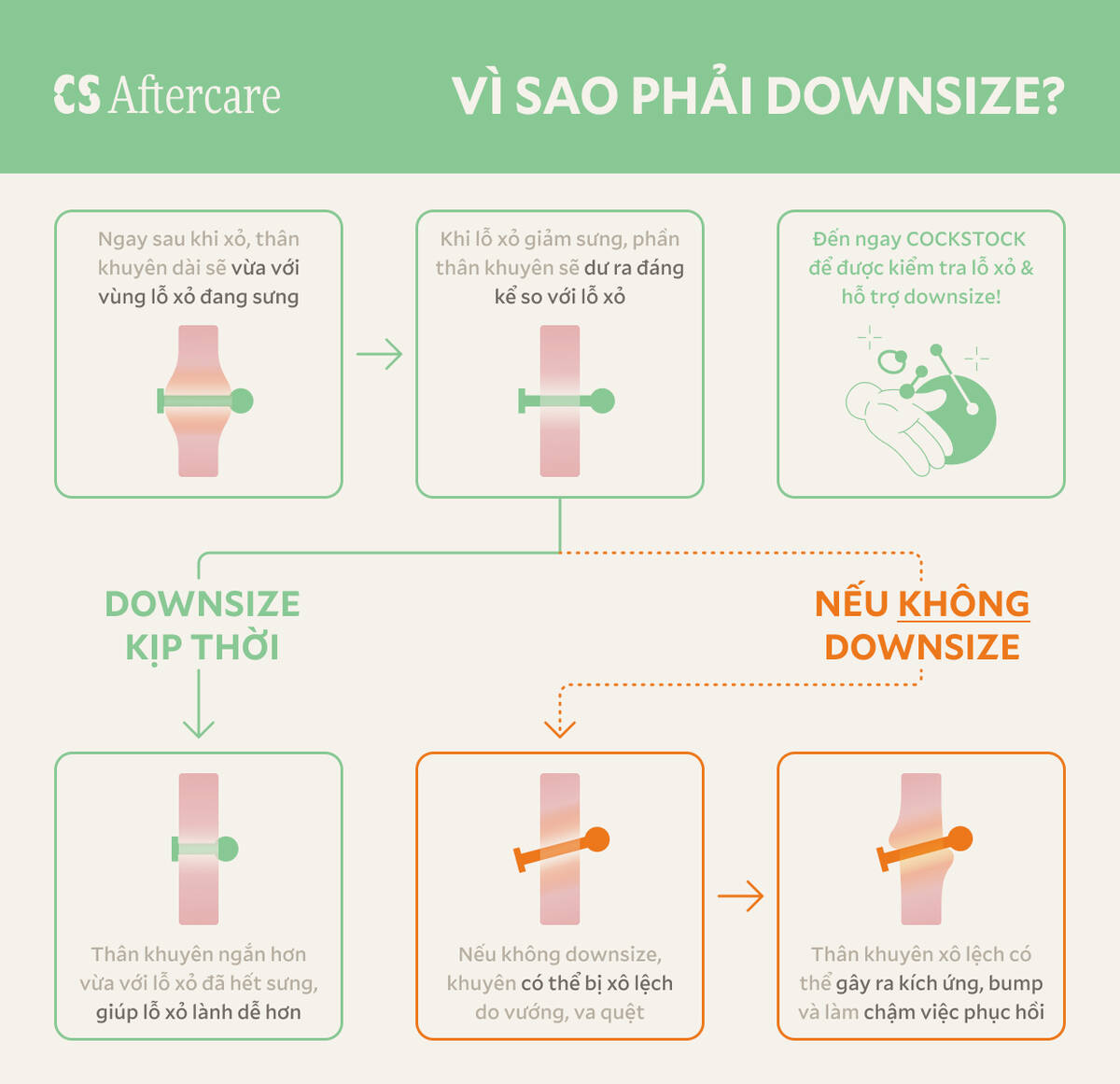 CS Aftercare

VÌ SAO PHẢI DOWNSIZE?

Ngay sau khi xỏ, thân khuyên dài sẽ vừa với vùng lỗ xỏ đang sưng

Khi lỗ xỏ giảm sưng, phần thân khuyên sẽ dư ra đáng kể so với lỗ xỏ

Đến ngay COCKSTOCK để được kiểm tra lỗ xỏ & hỗ trợ downsize!

DOWNSIZE KỊP THỜI

NẾU KHÔNG DOWNSIZE

Thân khuyên ngắn hơn vừa với lỗ xỏ đã hết sưng, giúp lỗ xỏ lành dễ hơn

Nếu không downsize, khuyên có thể bị xô lệch do vướng, va quệt

Thân khuyên xô lệch có thể gây ra kích ứng, bump và làm chậm việc phục hồi