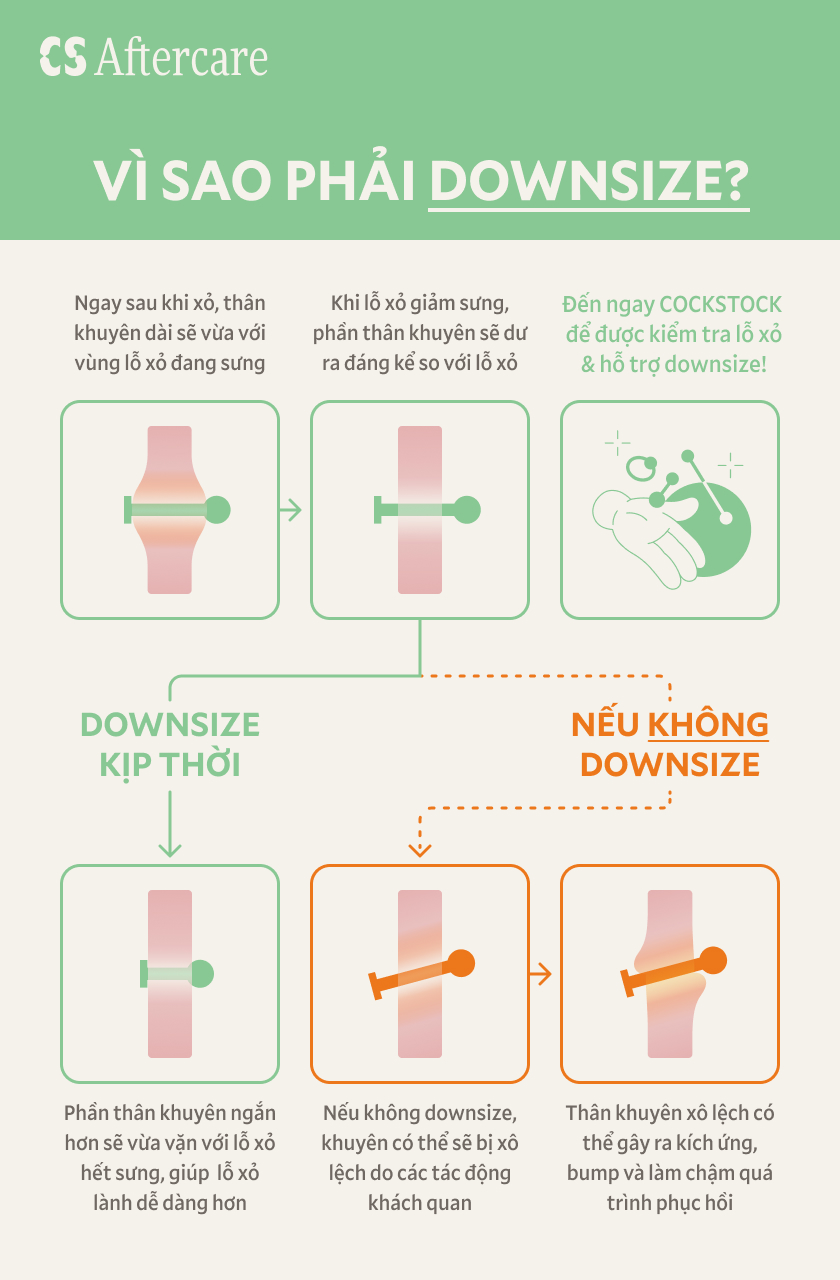 CS Aftercare

VÌ SAO PHẢI DOWNSIZE?

Ngay sau khi xỏ, thân khuyên dài sẽ vừa với vùng lỗ xỏ đang sưng

Khi lỗ xỏ giảm sưng, phần thân khuyên sẽ dư ra đáng kể so với lỗ xỏ

Đến ngay COCKSTOCK để được kiểm tra lỗ xỏ & hỗ trợ downsize!

DOWNSIZE KỊP THỜI

NẾU KHÔNG DOWNSIZE

Phần thân khuyên ngắn hơn sẽ vừa vặn với lỗ xỏ hết sưng, giúp lỗ xỏ lành dễ dàng hơn

Nếu không downsize, khuyên có thể sẽ bị xô lệch do các tác động khách quan

Thân khuyên xô lệch có thể gây ra kích ứng, bump và làm chậm quá trình phục hồi